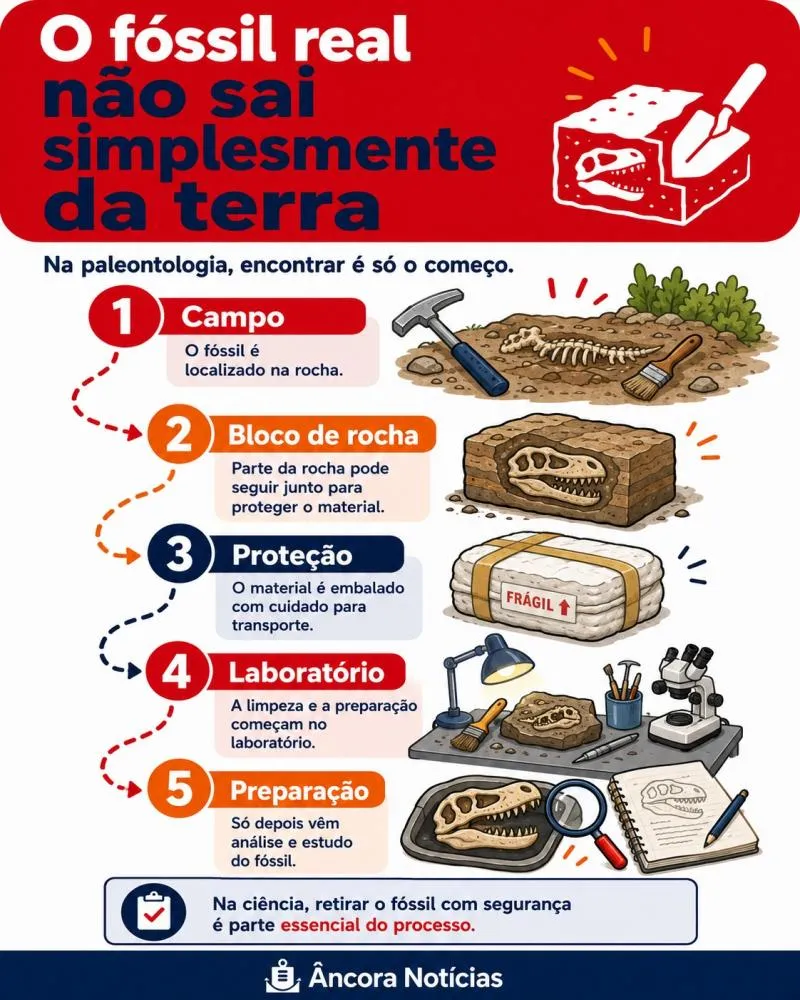 O fóssil real não sai simplesmente da terra

Na paleontologia, encontrar é só o começo.

1 Campo
O fóssil é localizado na rocha.

2 Bloco de rocha
Parte da rocha pode seguir junto para proteger o material.

3 Proteção
O material é embalado com cuidado para transporte.

FRÁGIL

4 Laboratório
A limpeza e a preparação começam no laboratório.

5 Preparação
Só depois vêm análise e estudo do fóssil.

Na ciência, retirar o fóssil com segurança é parte essencial do processo.

Âncora Notícias